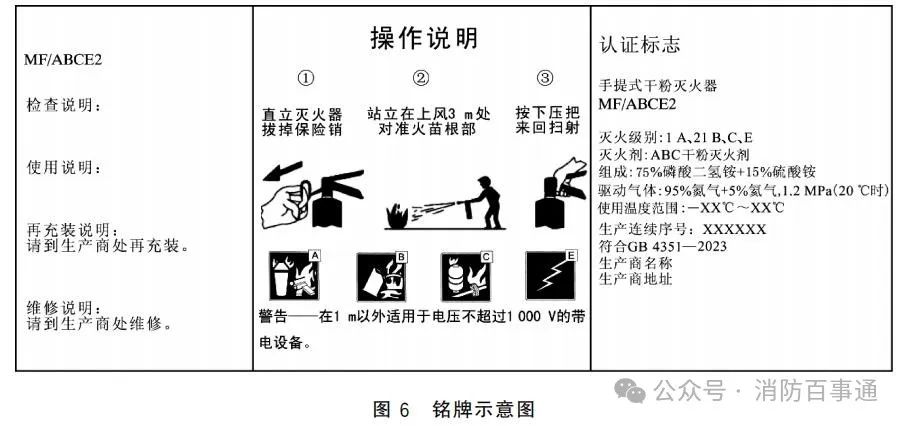 MF/ABCE2

检查说明：

使用说明：

再充装说明：
请到生产商处再充装。

维修说明：
请到生产商处维修。

操作说明

①
直立灭火器
拔掉保险销

②
站立在上风3 m处
对准火苗根部

③
按下压把
来回扫射

A B C E

警告——在1 m以外适用于电压不超过1 000 V的带电设备。

认证标志

手提式干粉灭火器
MF/ABCE2

灭火级别：1 A、21 B、C、E
灭火剂：ABC干粉灭火剂
组成：75%磷酸二氢铵+15%硫酸铵
驱动气体：95%氮气+5%氦气，1.2 MPa(20 ℃时)
使用温度范围：－XX℃～XX℃

生产连续序号：XXXXXX
符合GB 4351—2023
生产商名称
生产商地址

图 6　铭牌示意图

公众号 · 消防百事通